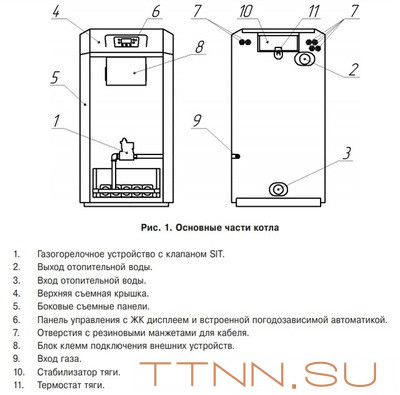 4 6 7 10 11 7

8

5 2

1

9

3

Рис. 1. Основные части котла

1. Газогорелочное устройство с клапаном SIT.
2. Выход отопительной воды.
3. Вход отопительной воды.
4. Верхняя съемная крышка.
5. Боковые съемные панели.
6. Панель управления с ЖК дисплеем и встроенной погодозависимой автоматикой.
7. Отверстия с резиновыми манжетами для кабеля.
8. Блок клемм подключения внешних устройств.
9. Вход газа.
10. Стабилизатор тяги.
11. Термостат тяги.

TTNN.SU