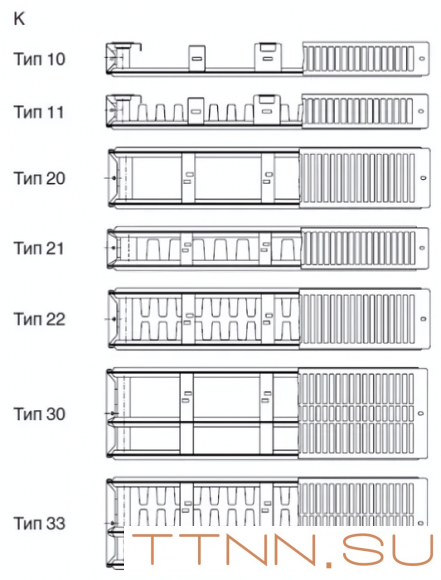 K

Тип 10

Тип 11

Тип 20

Тип 21

Тип 22

Тип 30

Тип 33

TTNN.SU